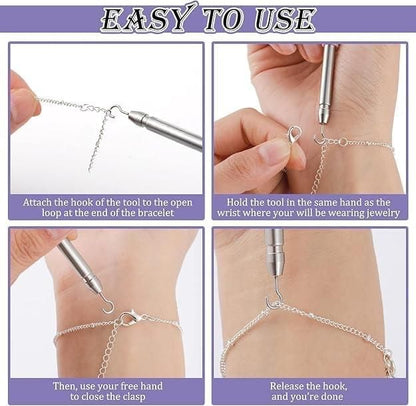 EASY TO USE

Attach the hook of the tool to the open loop at the end of the bracelet

Hold the tool in the same hand as the wrist where your will be wearing jewelry

Then, use your free hand to close the clasp

Release the hook, and you're done