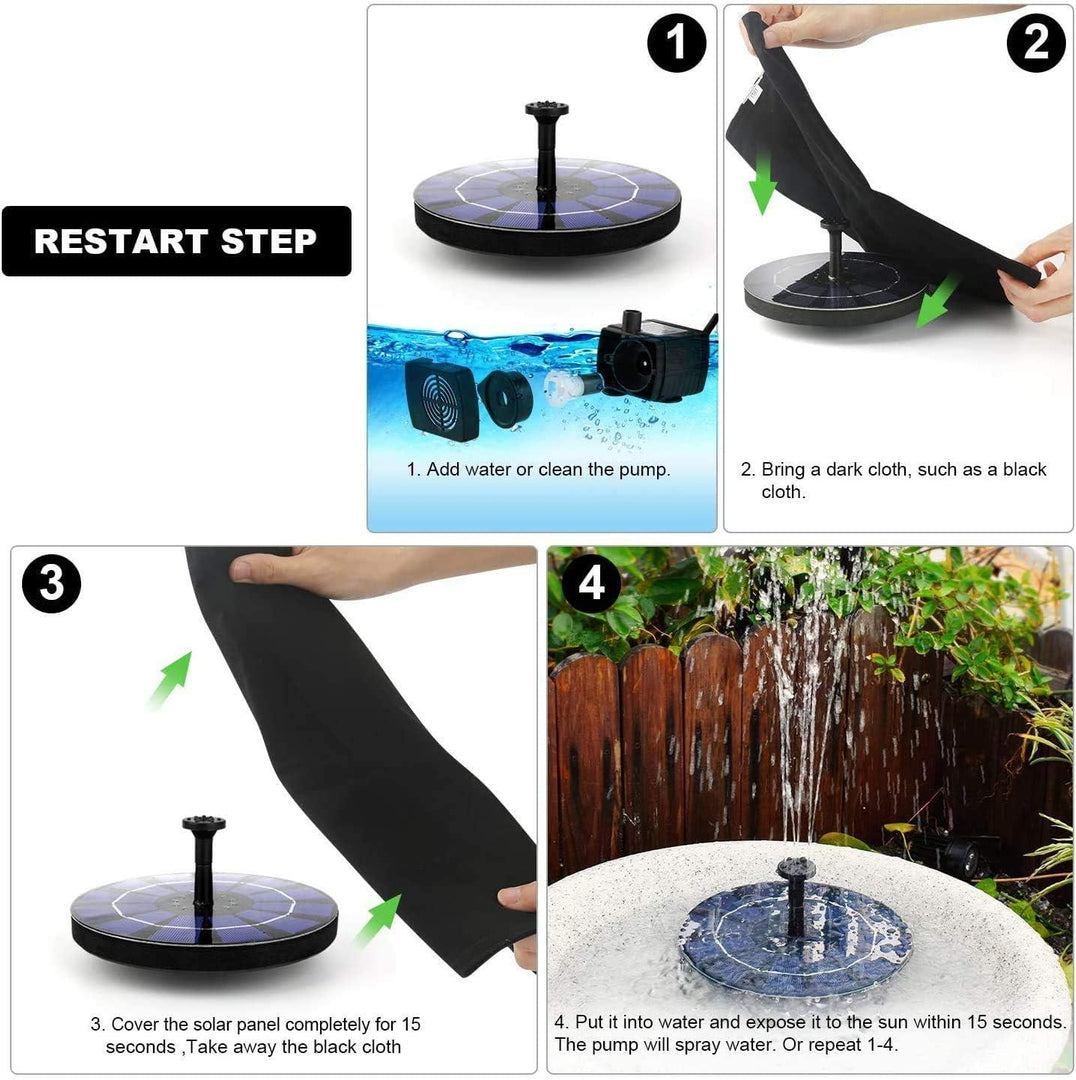 RESTART STEP

1

1. Add water or clean the pump.

2

2. Bring a dark cloth, such as a black cloth.

3

3. Cover the solar panel completely for 15 seconds ,Take away the black cloth

4

4. Put it into water and expose it to the sun within 15 seconds. The pump will spray water. Or repeat 1-4.